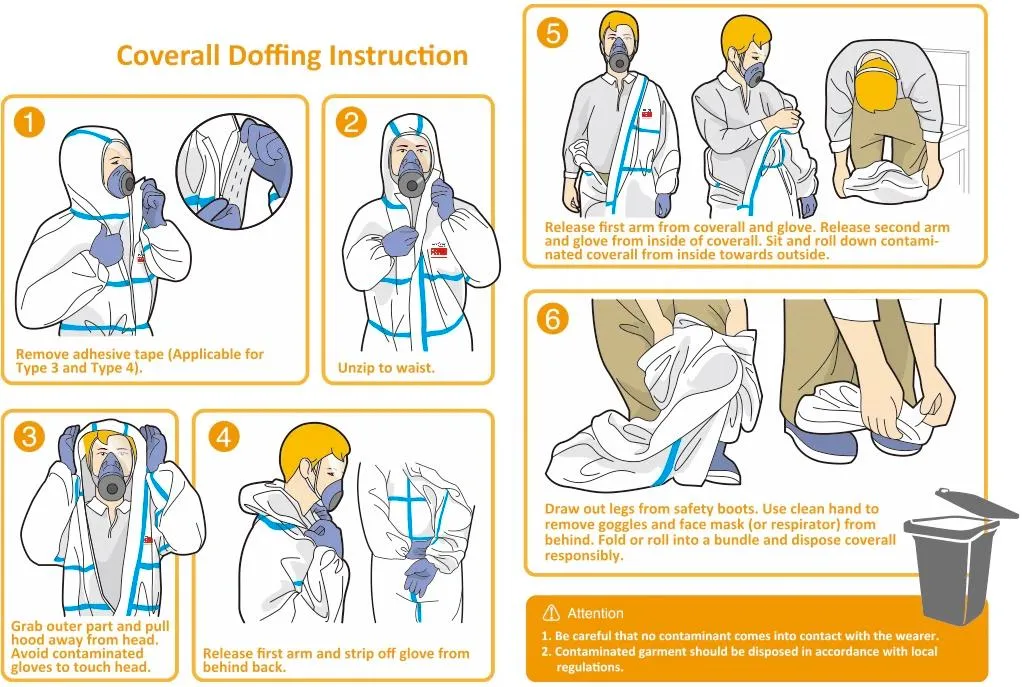 Coverall Doffing Instruction

1

Remove adhesive tape (Applicable for Type 3 and Type 4).

2

Unzip to waist.

3

Grab outer part and pull hood away from head. Avoid contaminated gloves to touch head.

4

Release first arm and strip off glove from behind back.

5

Release first arm from coverall and glove. Release second arm and glove from inside of coverall. Sit and roll down contaminated coverall from inside towards outside.

6

Draw out legs from safety boots. Use clean hand to remove goggles and face mask (or respirator) from behind. Fold or roll into a bundle and dispose coverall responsibly.

Attention

1. Be careful that no contaminant comes into contact with the wearer.
2. Contaminated garment should be disposed in accordance with local regulations.